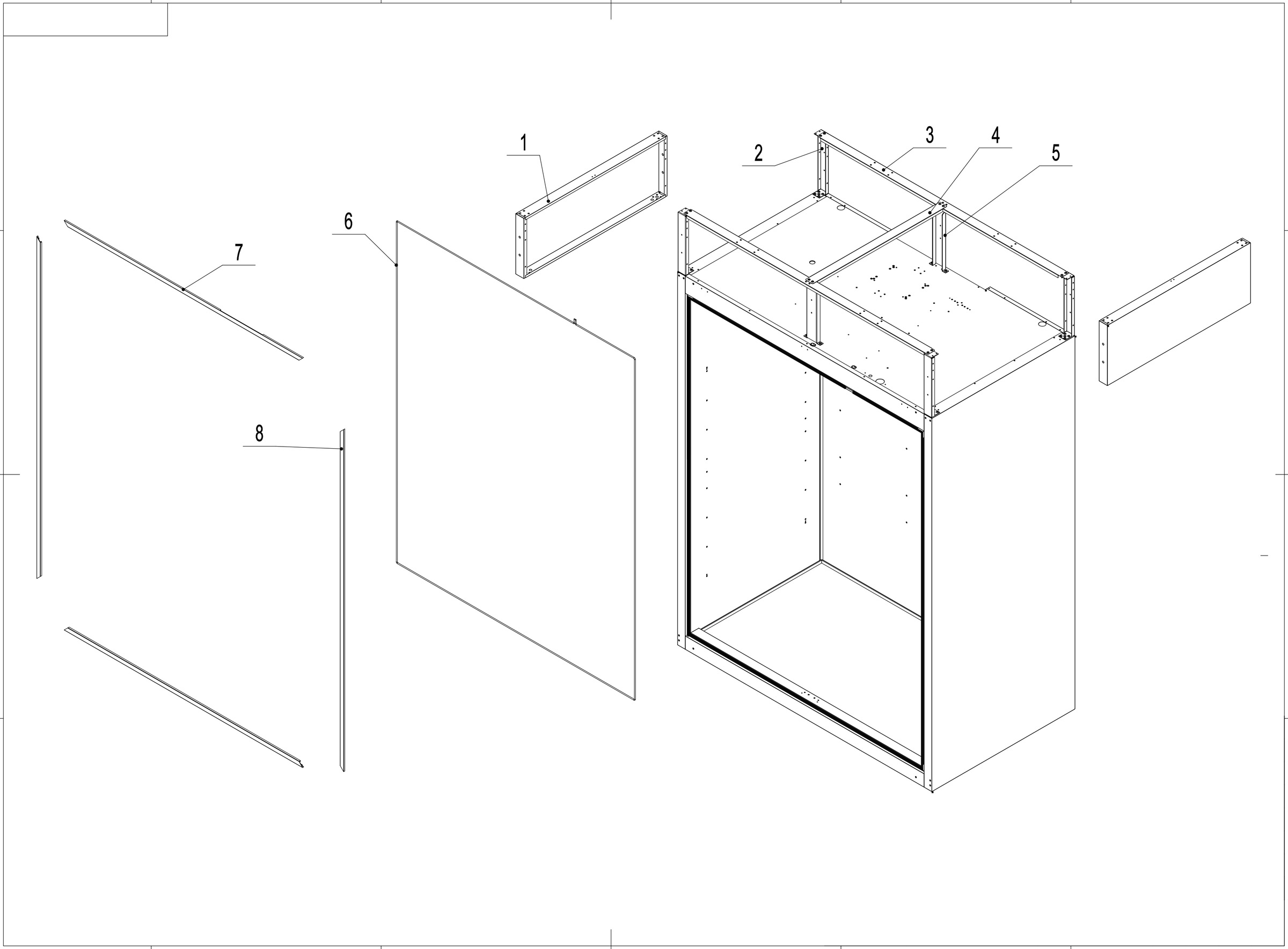 1
2
3
4
5
6
7
8